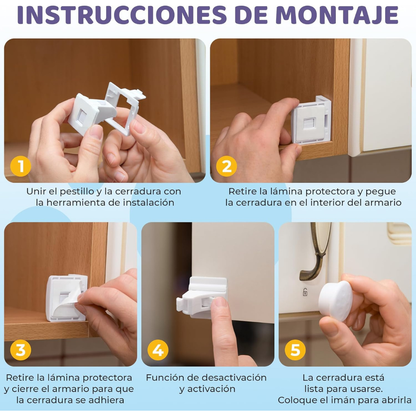 INSTRUCCIONES DE MONTAJE

1

Unir el pestillo y la cerradura con la herramienta de instalación

2

Retire la lámina protectora y pegue la cerradura en el interior del armario

3

Retire la lámina protectora y cierre el armario para que la cerradura se adhiera

4

Función de desactivación y activación

5

La cerradura está lista para usarse. Coloque el imán para abrirla