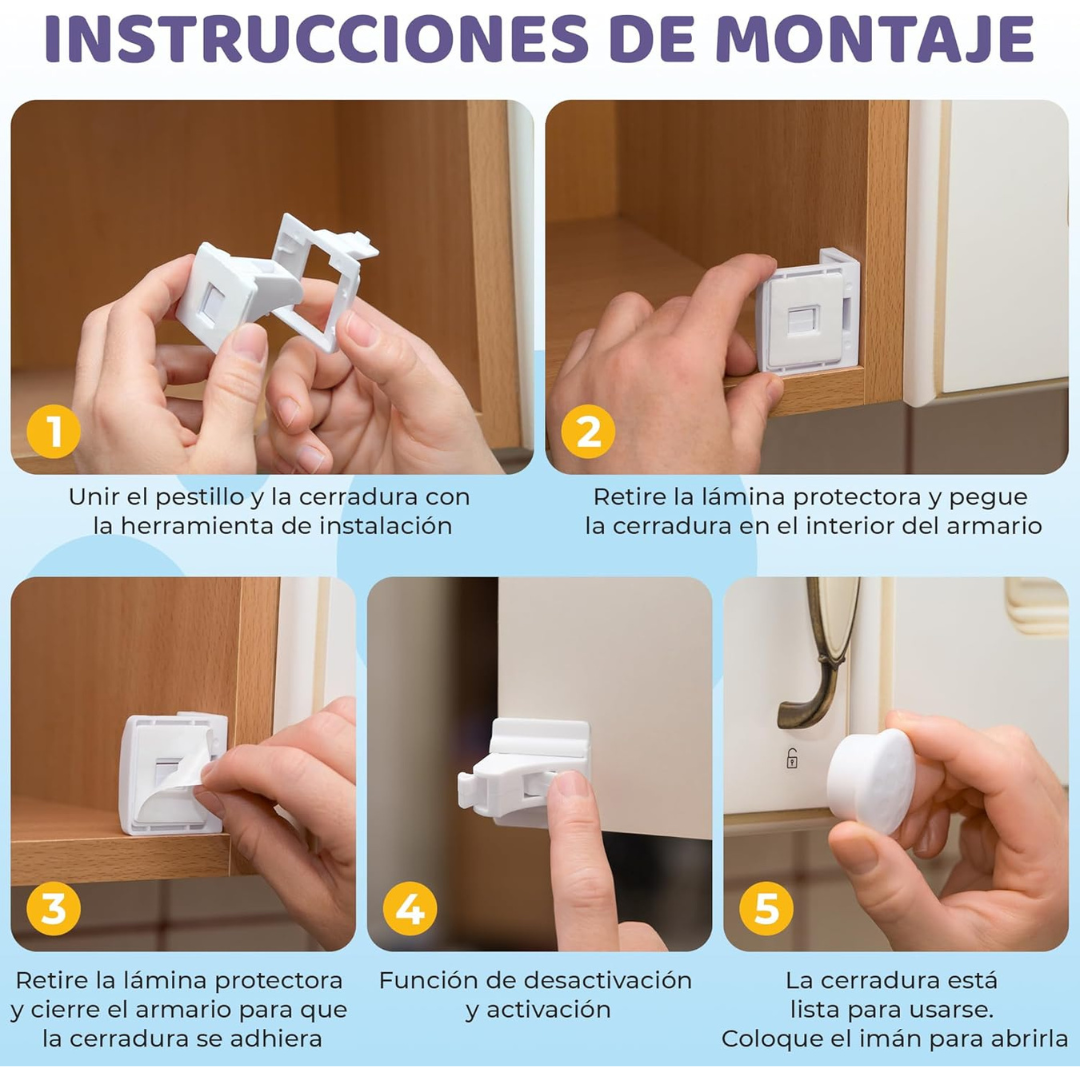 INSTRUCCIONES DE MONTAJE

1

Unir el pestillo y la cerradura con la herramienta de instalación

2

Retire la lámina protectora y pegue la cerradura en el interior del armario

3

Retire la lámina protectora y cierre el armario para que la cerradura se adhiera

4

Función de desactivación y activación

5

La cerradura está lista para usarse. Coloque el imán para abrirla